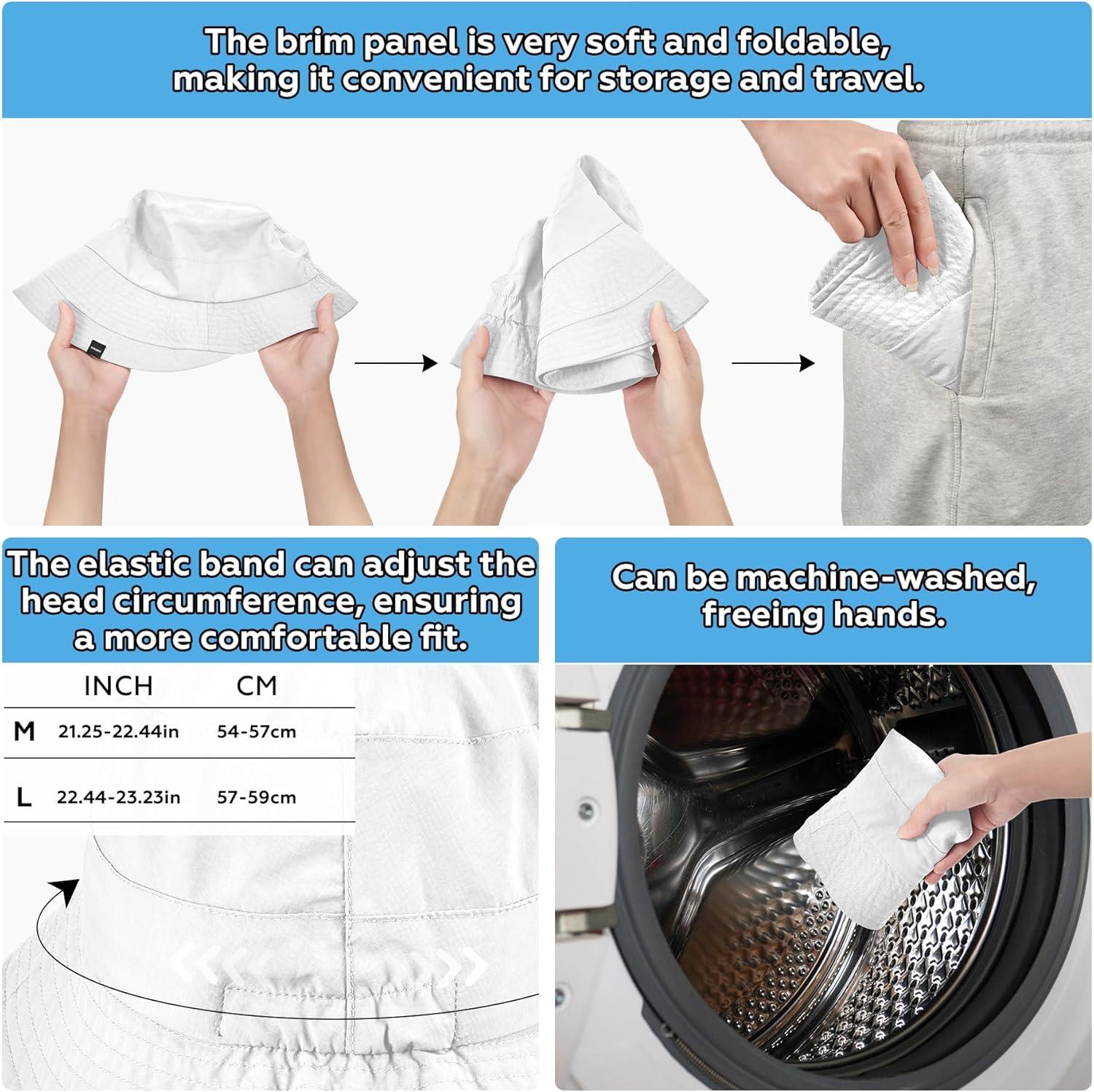 The brim panel is very soft and foldable, making it convenient for storage and travel.

The elastic band can adjust the head circumference, ensuring a more comfortable fit.

| | INCH | CM |
|---|---|---|
| M | 21.25-22.44in | 54-57cm |
| L | 22.44-23.23in | 57-59cm |

Can be machine-washed, freeing hands.