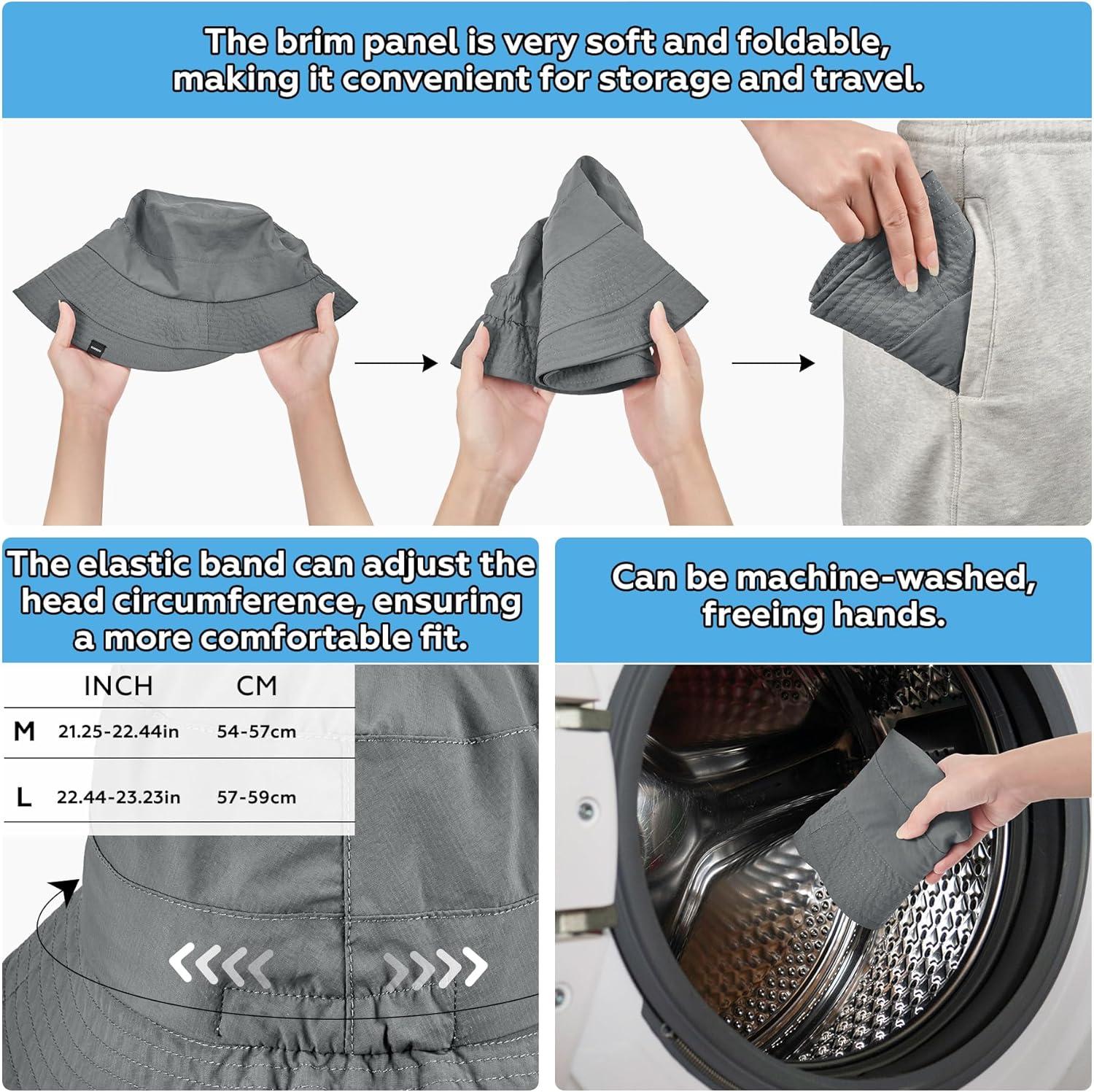 The brim panel is very soft and foldable, making it convenient for storage and travel.

The elastic band can adjust the head circumference, ensuring a more comfortable fit.

|   | INCH | CM |
|---|---|---|
| M | 21.25-22.44in | 54-57cm |
| L | 22.44-23.23in | 57-59cm |

Can be machine-washed, freeing hands.