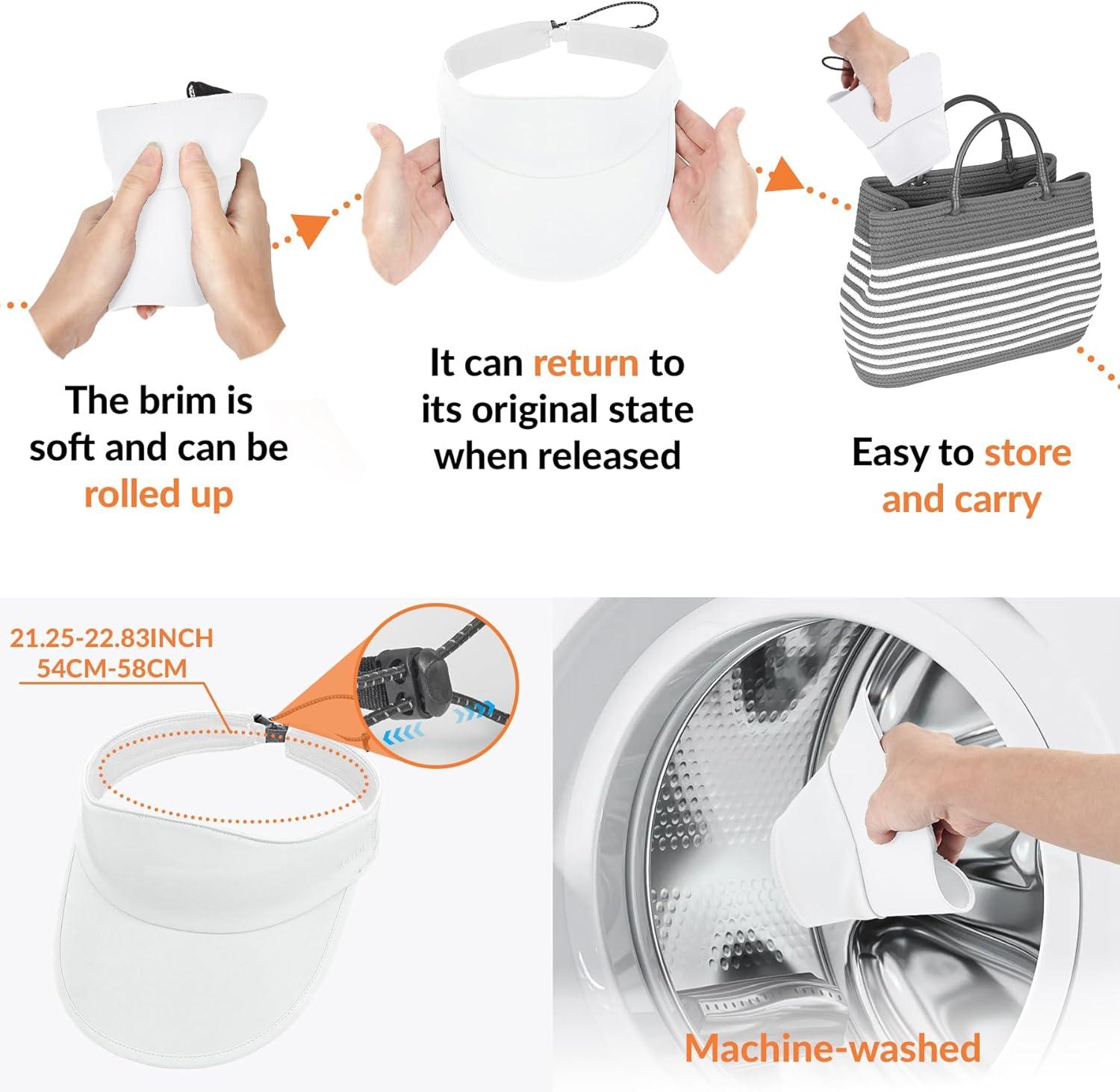 The brim is soft and can be rolled up

It can return to its original state when released

Easy to store and carry

21.25-22.83INCH
54CM-58CM

Machine-washed