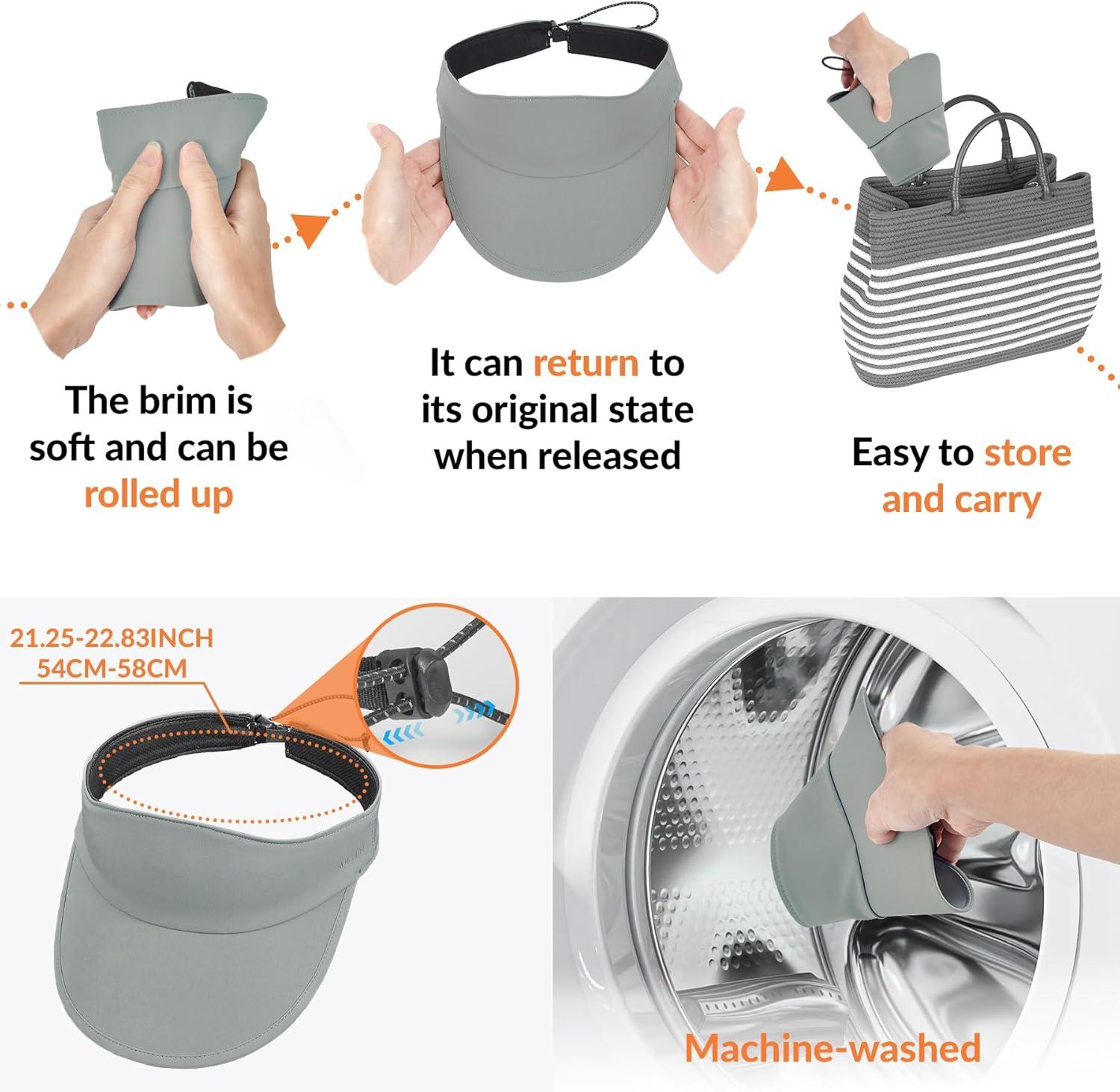 The brim is soft and can be rolled up

It can return to its original state when released

Easy to store and carry

21.25-22.83INCH
54CM-58CM

Machine-washed