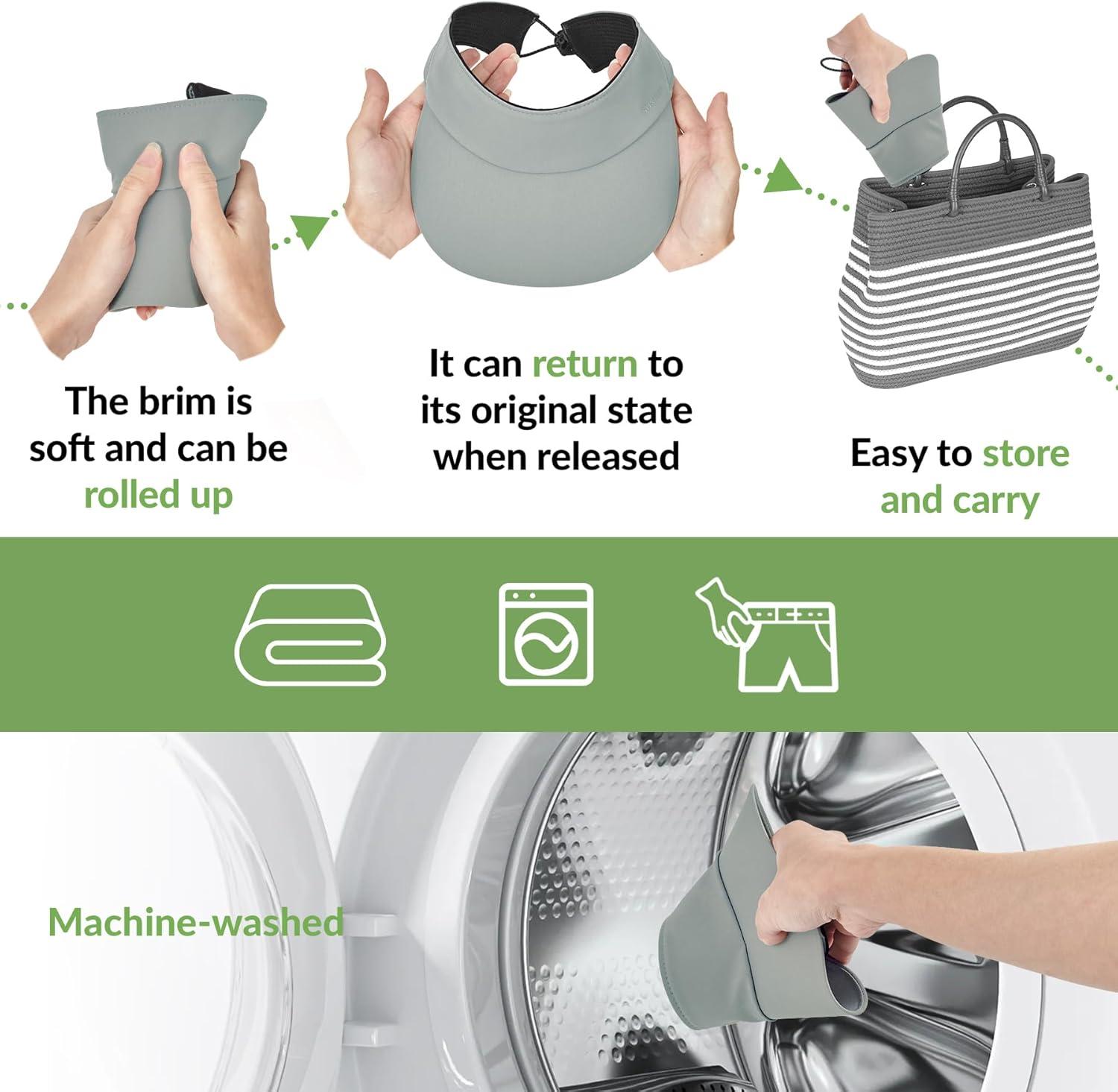 The brim is soft and can be rolled up

It can return to its original state when released

Easy to store and carry

Machine-washed