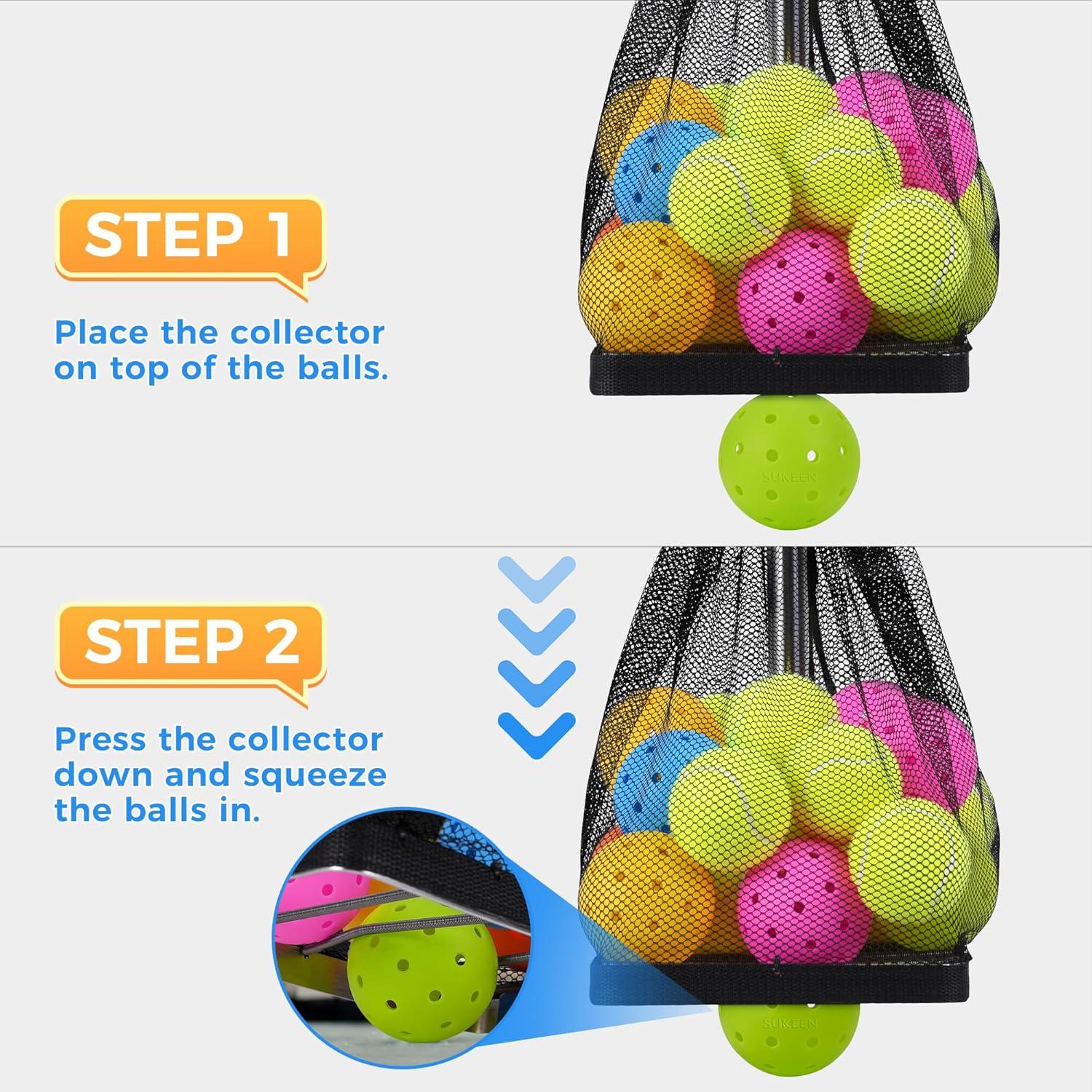 STEP 1

Place the collector on top of the balls.

SUKEEN

STEP 2

Press the collector down and squeeze the balls in.

SUKEEN