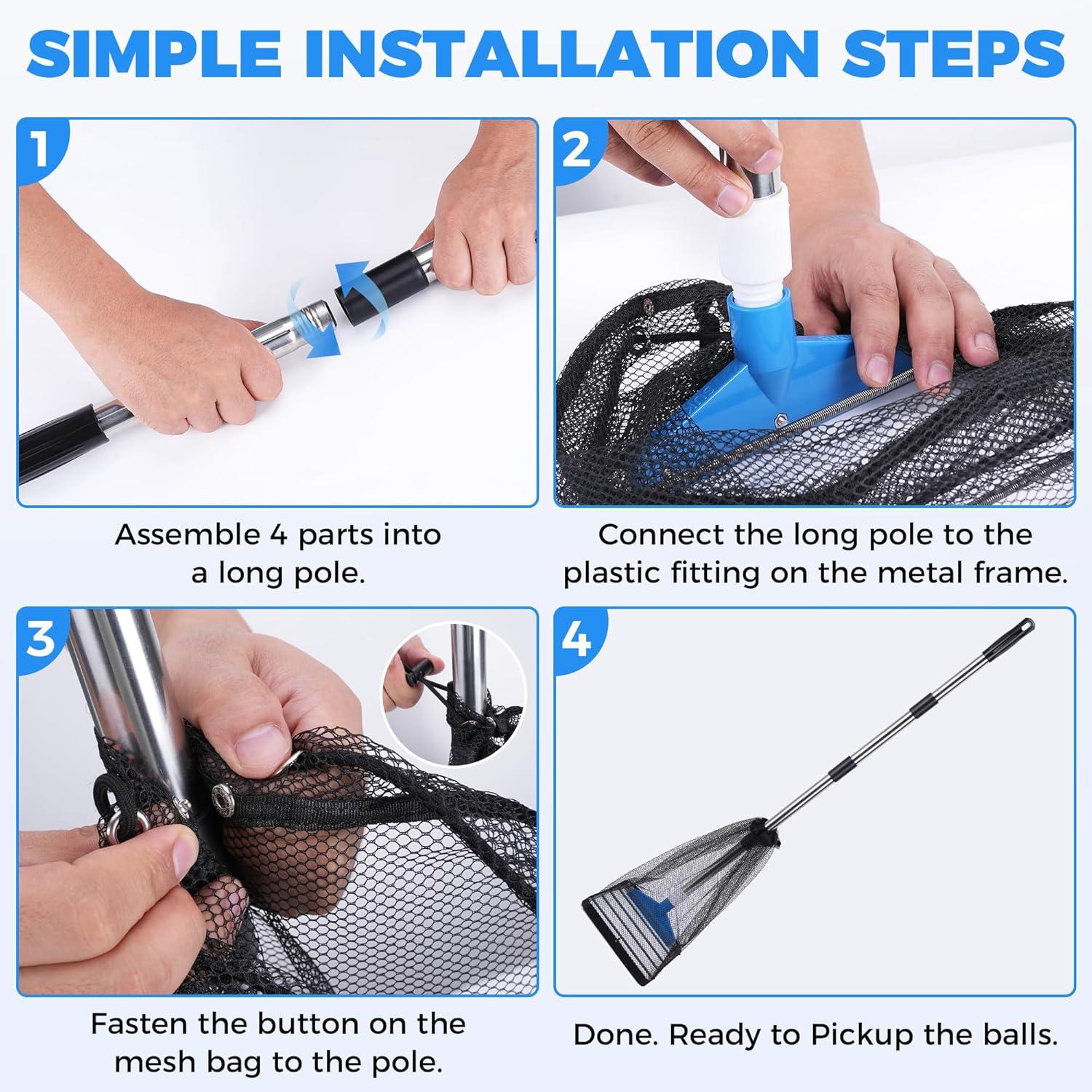 SIMPLE INSTALLATION STEPS

1

Assemble 4 parts into a long pole.

2

Connect the long pole to the plastic fitting on the metal frame.

3

Fasten the button on the mesh bag to the pole.

4

Done. Ready to Pickup the balls.